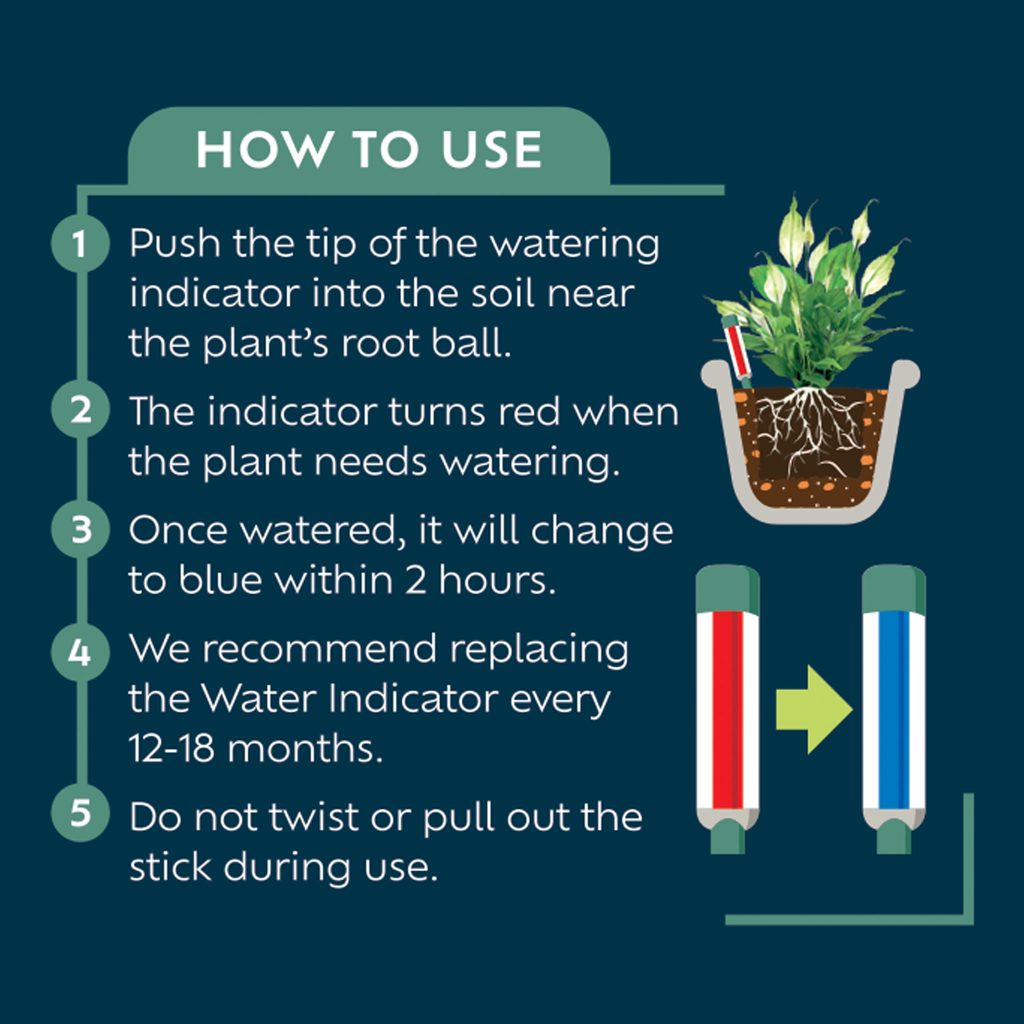 HOW TO USE

1 Push the tip of the watering indicator into the soil near the plant's root ball.

2 The indicator turns red when the plant needs watering.

3 Once watered, it will change to blue within 2 hours.

4 We recommend replacing the Water Indicator every 12-18 months.

5 Do not twist or pull out the stick during use.